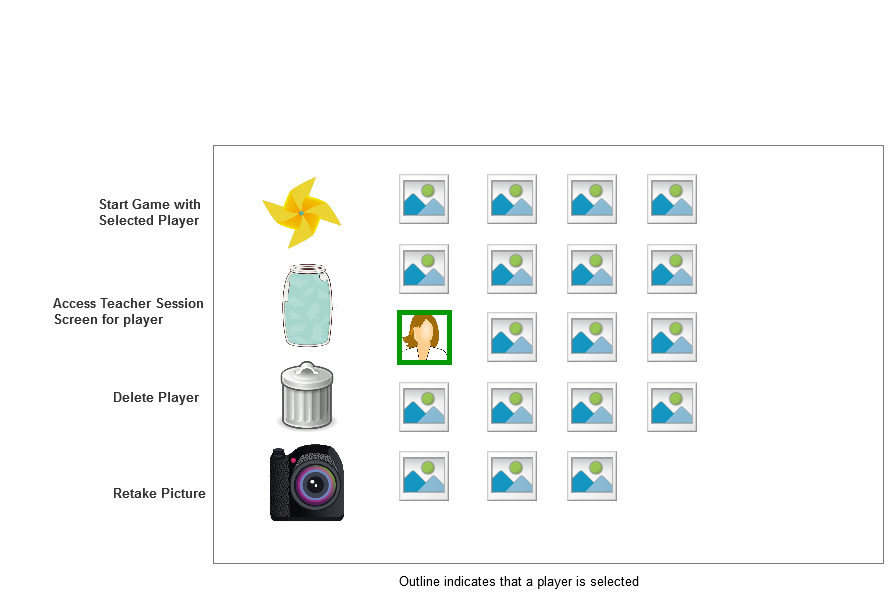 Start Game with Selected Player

Access Teacher Session Screen for player

Delete Player

Retake Picture

Outline indicates that a player is selected